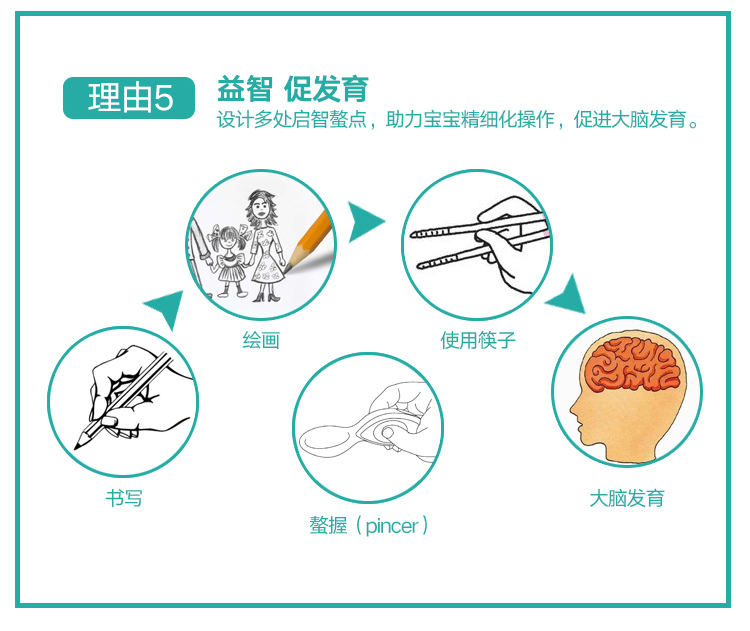 理由5

益智 促发育

设计多处启智螯点，助力宝宝精细化操作，促进大脑发育。

绘画

使用筷子

书写

螯握（pincer）

大脑发育